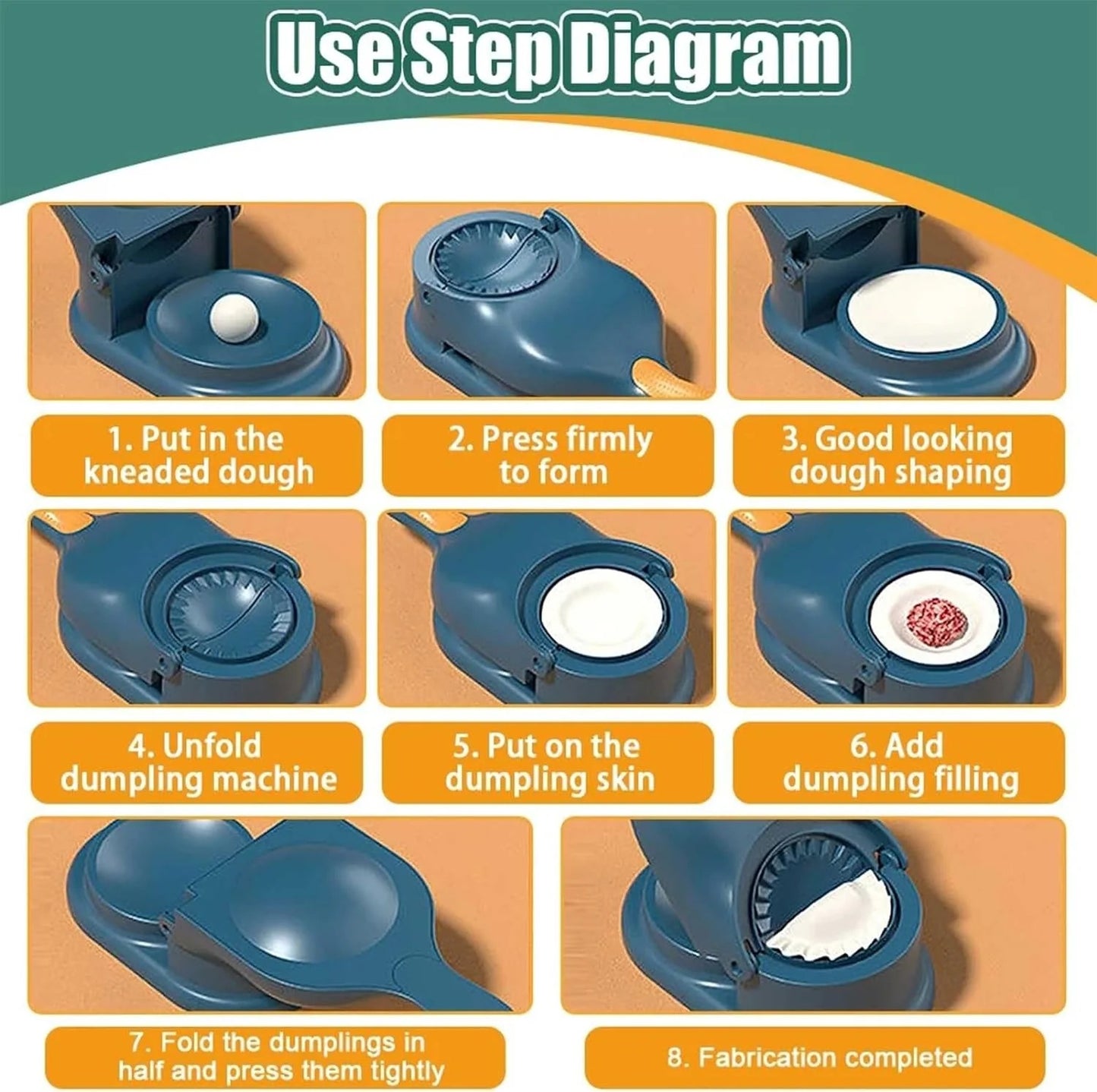 Use Step Diagram

1. Put in the kneaded dough

2. Press firmly to form

3. Good looking dough shaping

4. Unfold dumpling machine

5. Put on the dumpling skin

6. Add dumpling filling

7. Fold the dumplings in half and press them tightly

8. Fabrication completed